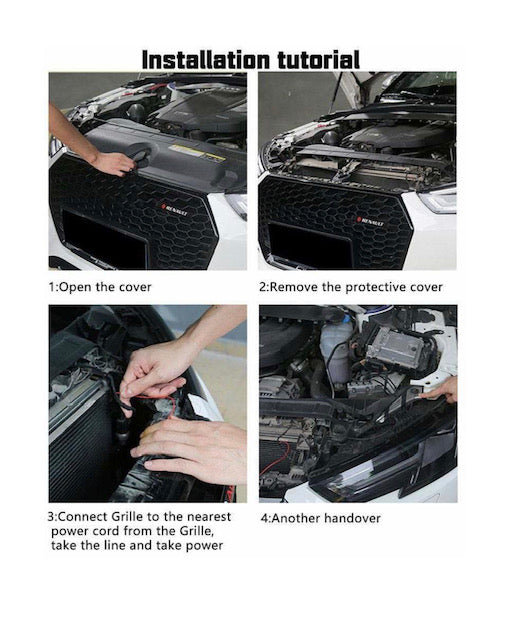 Installation tutorial

RENAULT

RENAULT

1:Open the cover

2:Remove the protective cover

3:Connect Grille to the nearest power cord from the Grille, take the line and take power

4:Another handover