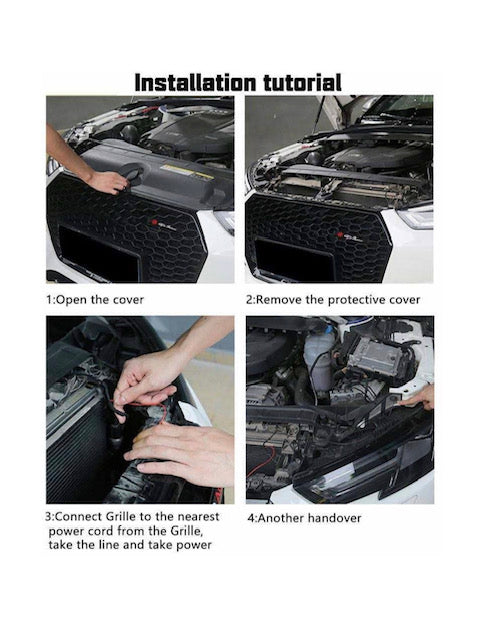 Installation tutorial

1:Open the cover

2:Remove the protective cover

3:Connect Grille to the nearest power cord from the Grille, take the line and take power

4:Another handover