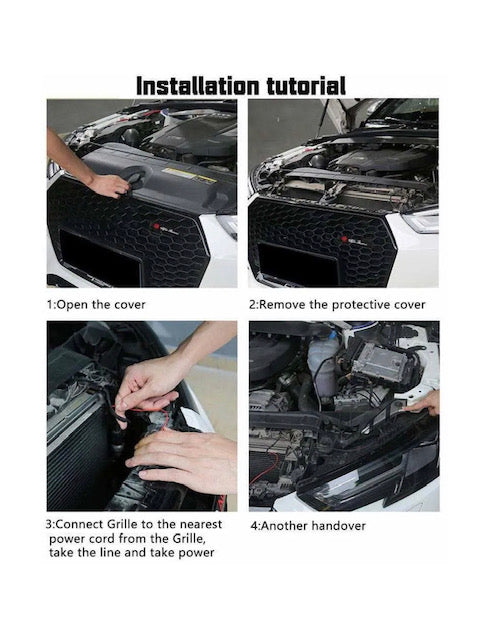 Installation tutorial

1:Open the cover

2:Remove the protective cover

3:Connect Grille to the nearest power cord from the Grille, take the line and take power

4:Another handover